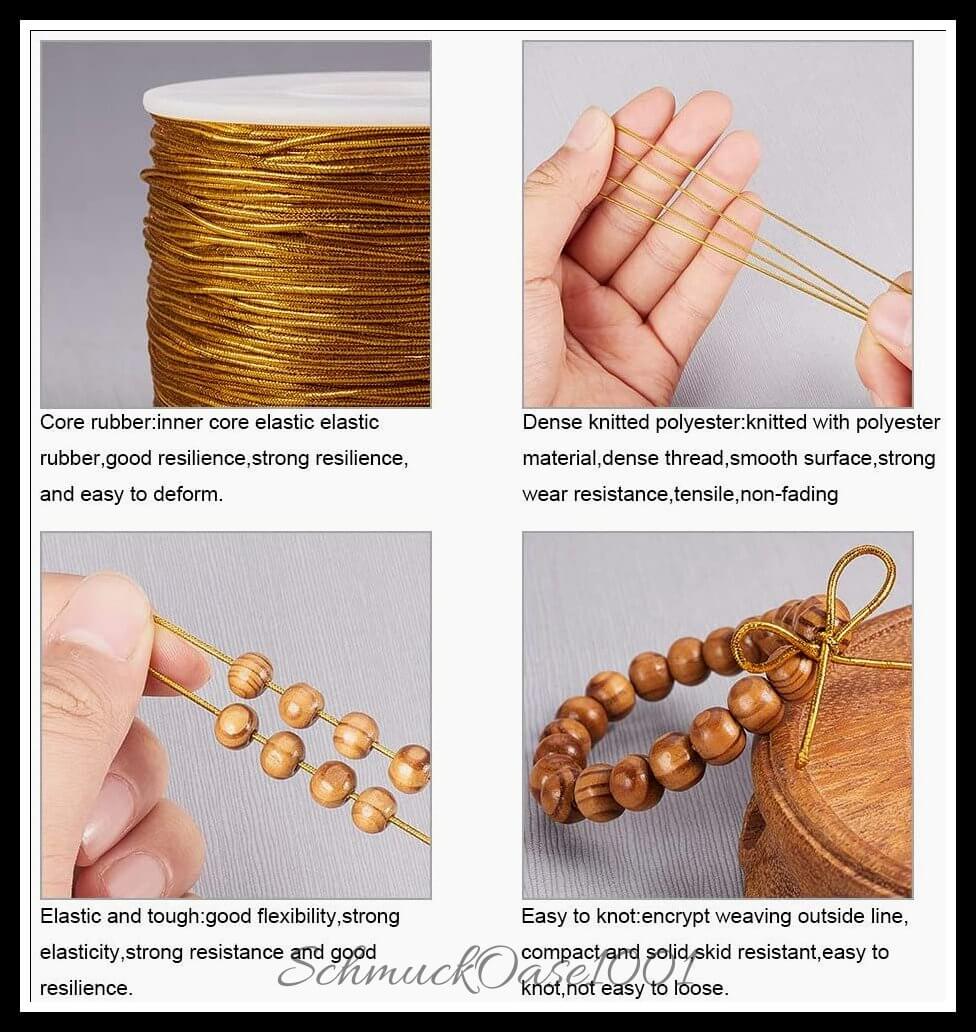 Core rubber:inner core elastic elastic rubber,good resilience,strong resilience, and easy to deform.

Dense knitted polyester:knitted with polyester material,dense thread,smooth surface,strong wear resistance,tensile,non-fading

Elastic and tough:good flexibility,strong elasticity,strong resistance and good resilience.

Easy to knot:encrypt weaving outside line, compact and solid,skid resistant,easy to knot,not easy to loose.

SchmuckOase1001